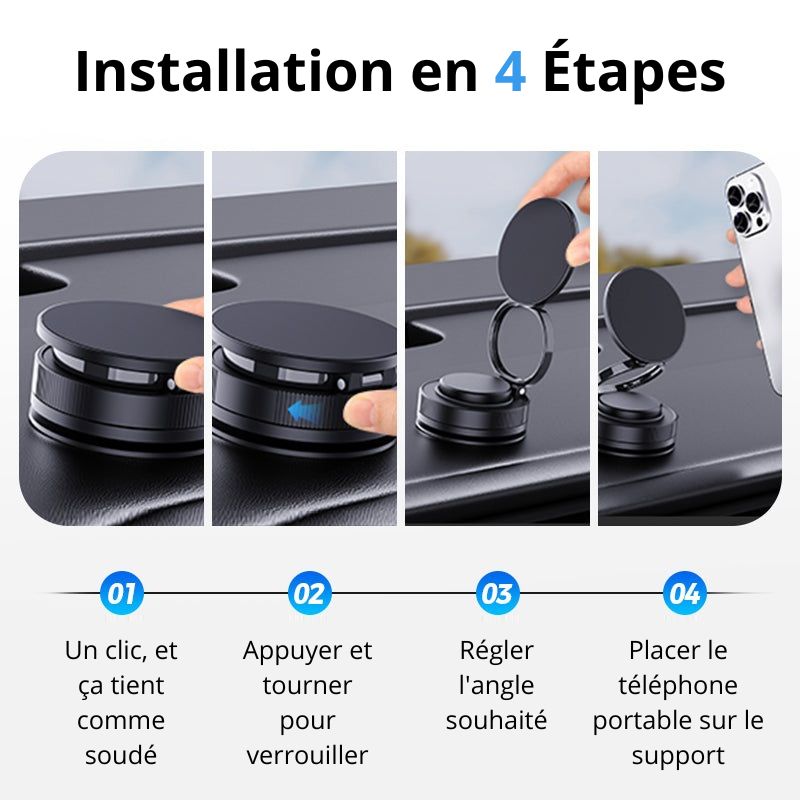 Installation en 4 Étapes

01

Un clic, et ça tient comme soudé

02

Appuyer et tourner pour verrouiller

03

Régler l'angle souhaité

04

Placer le téléphone portable sur le support