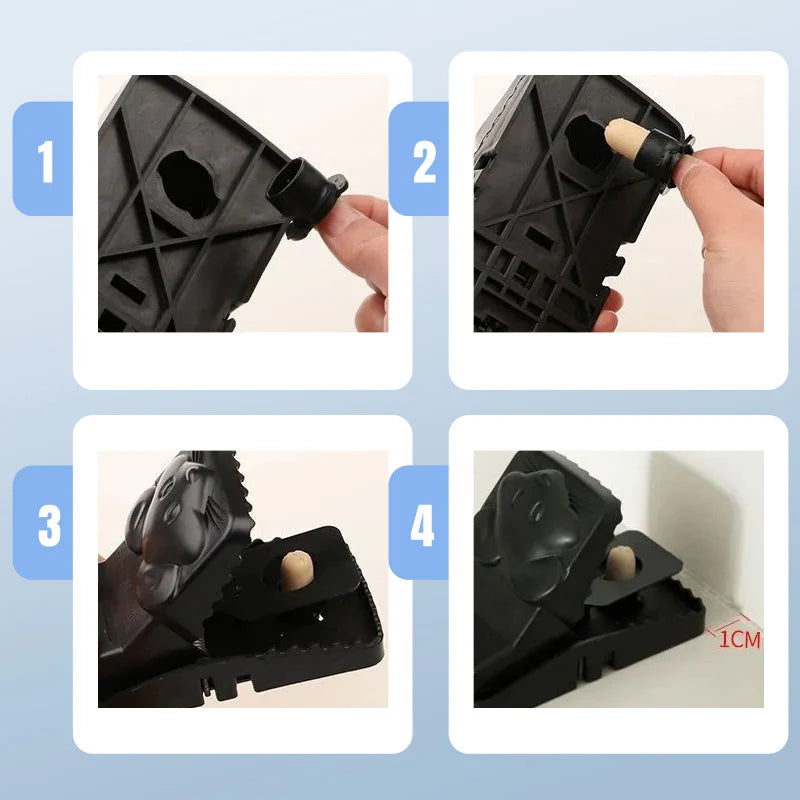 1

2

3

4

1CM